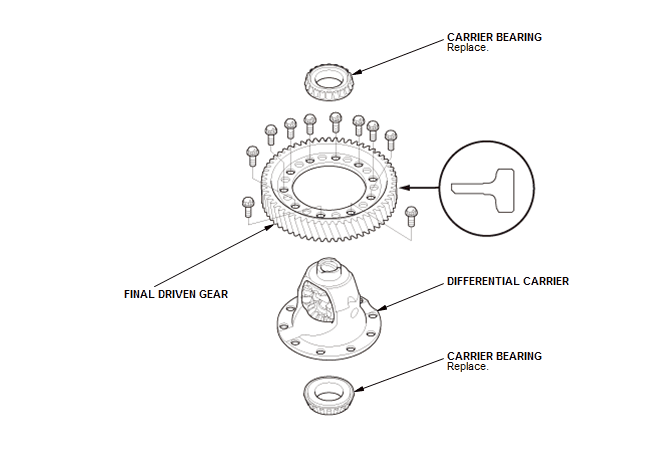 CARRIER BEARING
Replace.

FINAL DRIVEN GEAR

DIFFERENTIAL CARRIER

CARRIER BEARING
Replace.